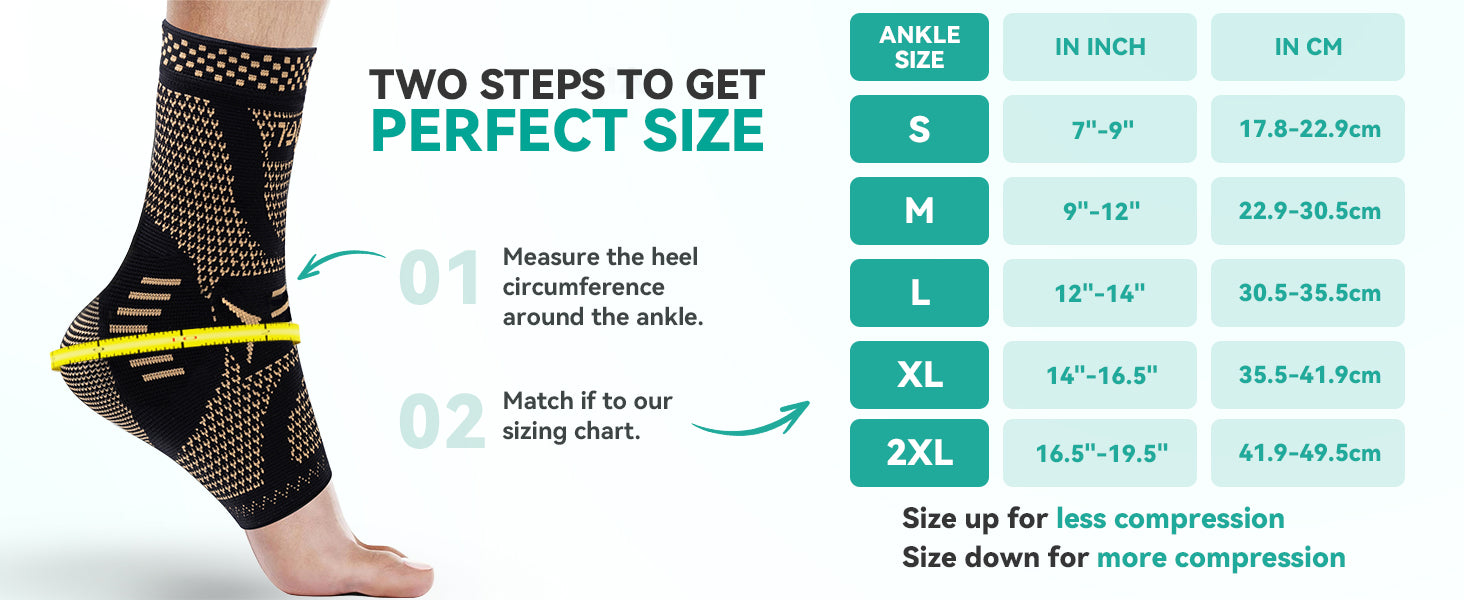 TWO STEPS TO GET
PERFECT SIZE

01 Measure the heel circumference around the ankle.

02 Match if to our sizing chart.

| ANKLE SIZE | IN INCH | IN CM |
|---|---|---|
| S | 7"-9" | 17.8-22.9cm |
| M | 9"-12" | 22.9-30.5cm |
| L | 12"-14" | 30.5-35.5cm |
| XL | 14"-16.5" | 35.5-41.9cm |
| 2XL | 16.5"-19.5" | 41.9-49.5cm |

Size up for less compression
Size down for more compression